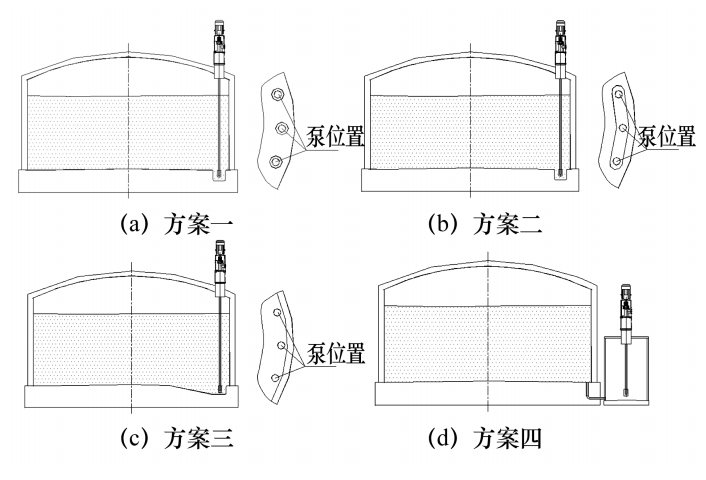 泵位置

(a) 方案一

泵位置

(b) 方案二

泵位置

(c) 方案三

(d) 方案四