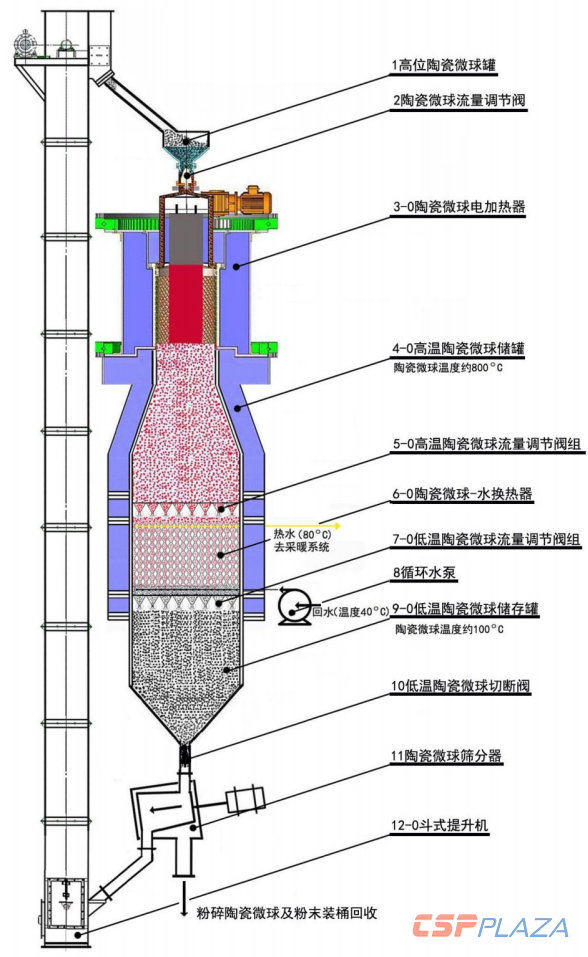 1高位陶瓷微球罐

2陶瓷微球流量调节阀

3-0陶瓷微球电加热器

4-0高温陶瓷微球储罐
陶瓷微球温度约800°C

5-0高温陶瓷微球流量调节阀组

6-0陶瓷微球-水换热器

热水(80°C)
去采暖系统

7-0低温陶瓷微球流量调节阀组

8循环水泵

回水(温度40°C)

9-0低温陶瓷微球储存罐
陶瓷微球温度约100°C

10低温陶瓷微球切断阀

11陶瓷微球筛分器

12-0斗式提升机

粉碎陶瓷微球及粉末装桶回收

CSPPLAZA